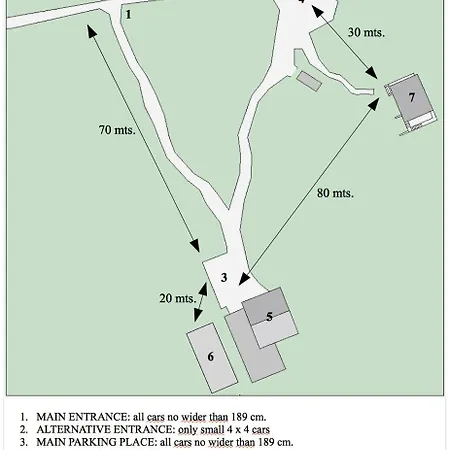 1

30 mts.

7

70 mts.

80 mts.

3

20 mts.

5

6

1. MAIN ENTRANCE: all cars no wider than 189 cm.
2. ALTERNATIVE ENTRANCE: only small 4 x 4 cars
3. MAIN PARKING PLACE: all cars no wider than 189 cm.